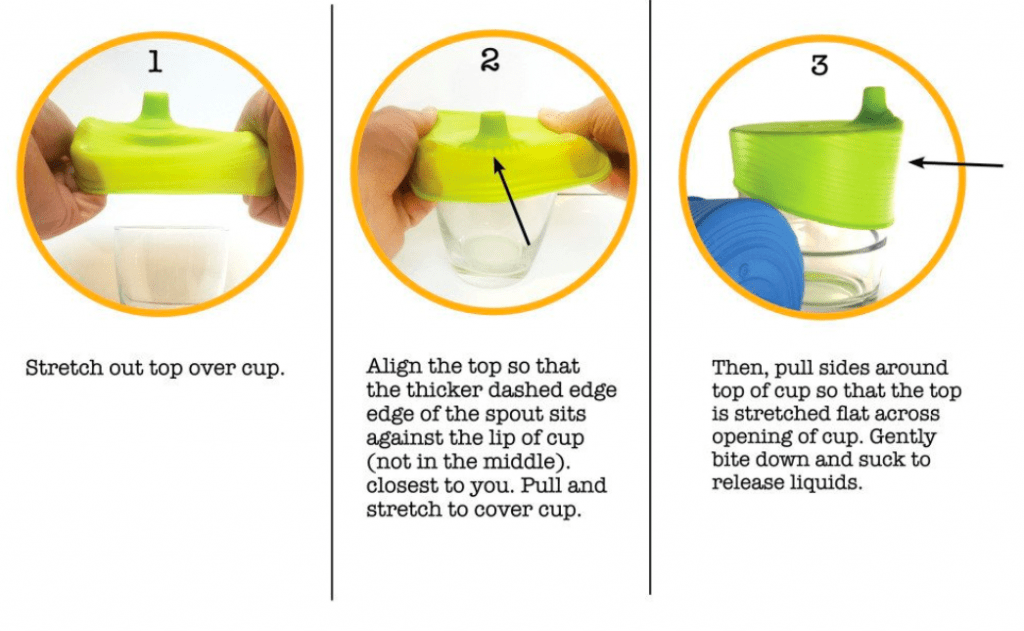 1

Stretch out top over cup.

2

Align the top so that the thicker dashed edge edge of the spout sits against the lip of cup (not in the middle). closest to you. Pull and stretch to cover cup.

3

Then, pull sides around top of cup so that the top is stretched flat across opening of cup. Gently bite down and suck to release liquids.